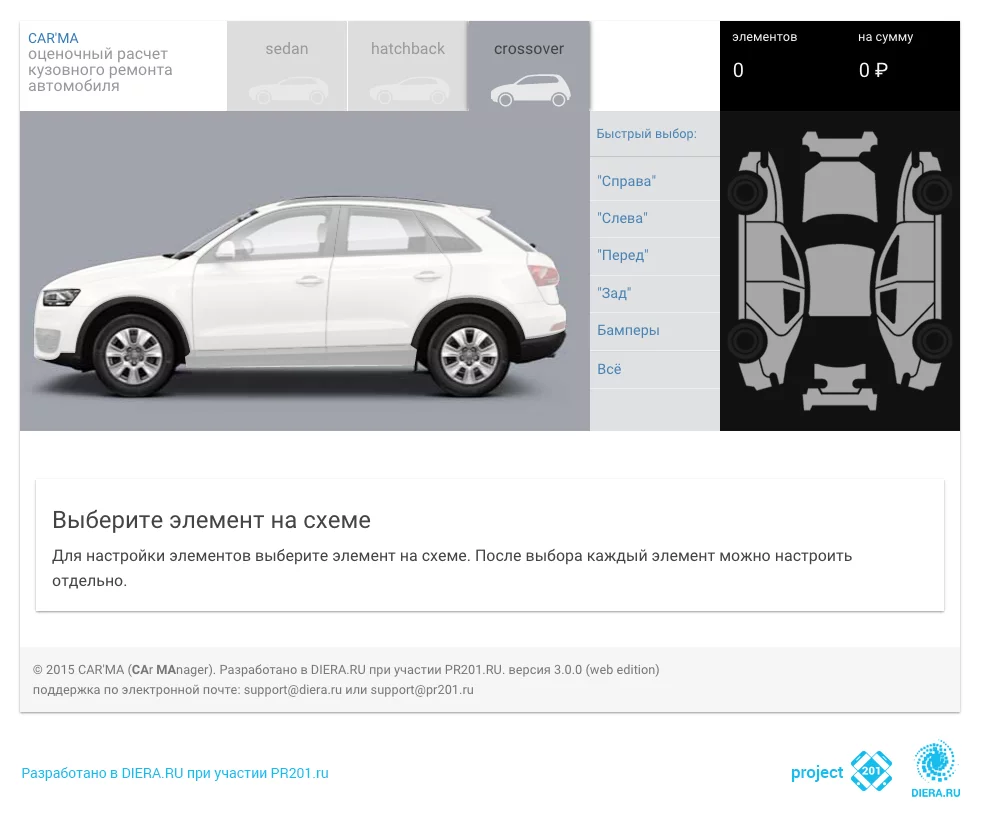 CAR'MA
оценочный расчет кузовного ремонта автомобиля

sedan

hatchback

crossover

элементов
0

на сумму
0 ₽

Быстрый выбор:

"Справа"

"Слева"

"Перед"

"Зад"

Бамперы

Всё

Выберите элемент на схеме

Для настройки элементов выберите элемент на схеме. После выбора каждый элемент можно настроить отдельно.

© 2015 CAR'MA (CAr MAnager). Разработано в DIERA.RU при участии PR201.RU. версия 3.0.0 (web edition)
поддержка по электронной почте: support@diera.ru или support@pr201.ru

Разработано в DIERA.RU при участии PR201.ru

project 201

DIERA.RU