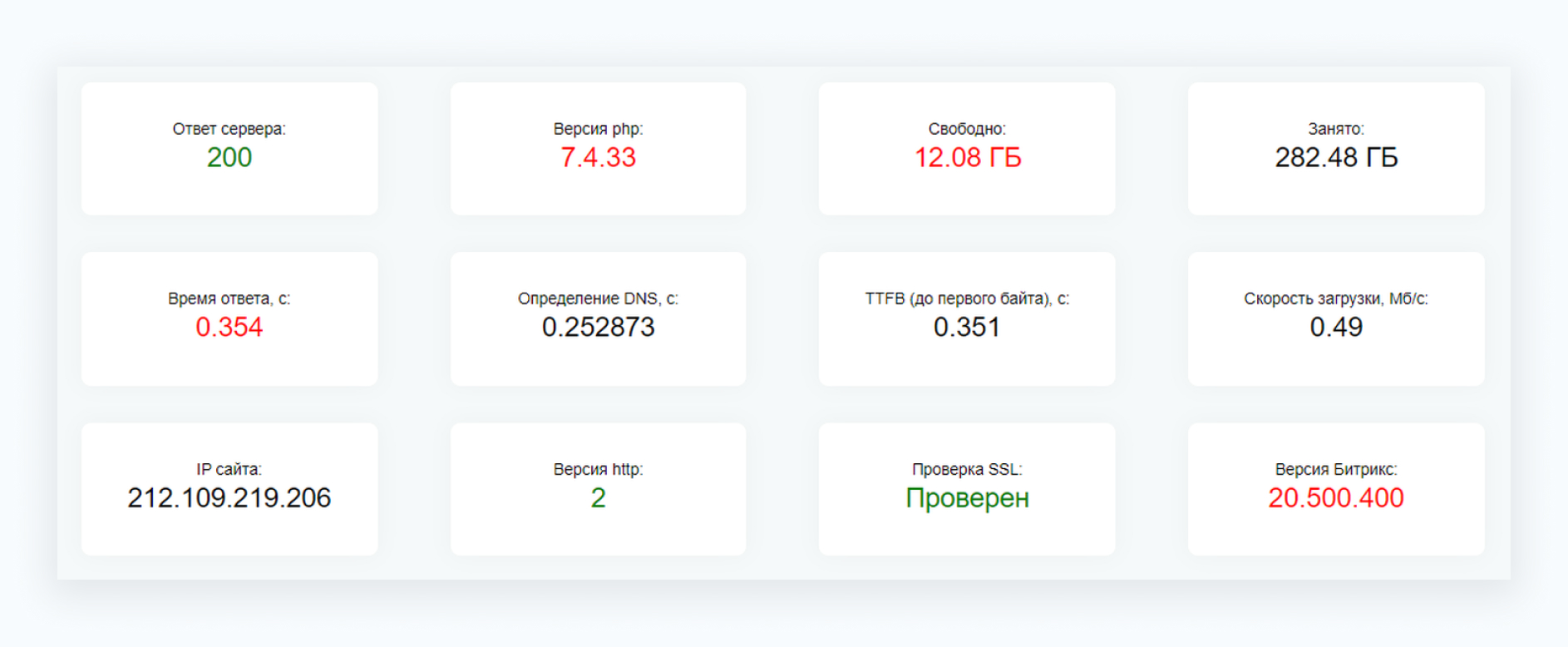 Ответ сервера:
200

Версия php:
7.4.33

Свободно:
12.08 ГБ

Занято:
282.48 ГБ

Время ответа, с:
0.354

Определение DNS, с:
0.252873

TTFB (до первого байта), с:
0.351

Скорость загрузки, Мб/с:
0.49

IP сайта:
212.109.219.206

Версия http:
2

Проверка SSL:
Проверен

Версия Битрикс:
20.500.400